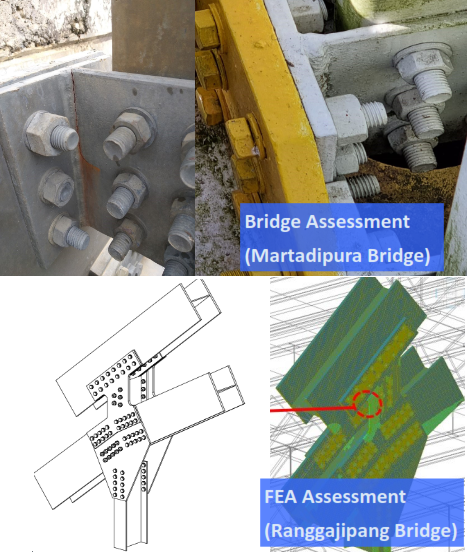 Bridge Assessment
(Martadipura Bridge)

FEA Assessment
(Ranggajipang Bridge)